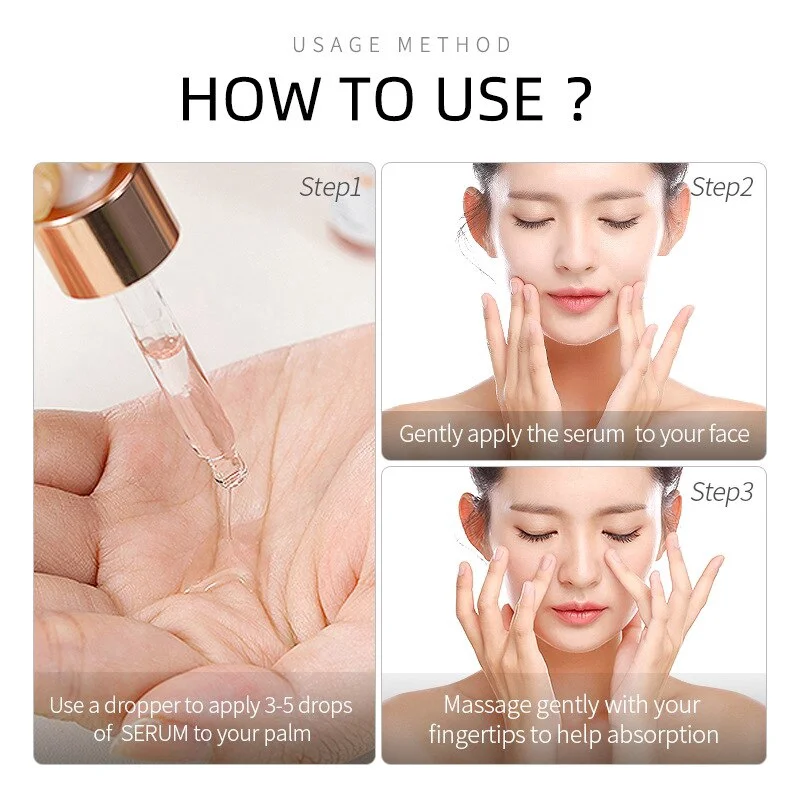 USAGE METHOD

HOW TO USE ?

Step1

Use a dropper to apply 3-5 drops of SERUM to your palm

Step2

Gently apply the serum to your face

Step3

Massage gently with your fingertips to help absorption